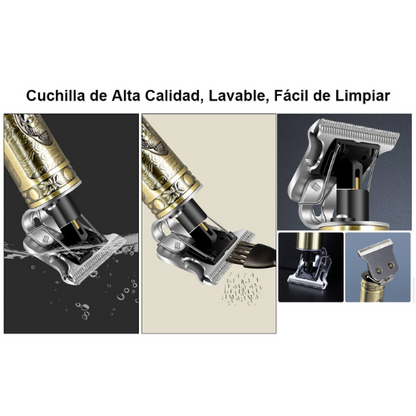 Cuchilla de Alta Calidad, Lavable, Fácil de Limpiar